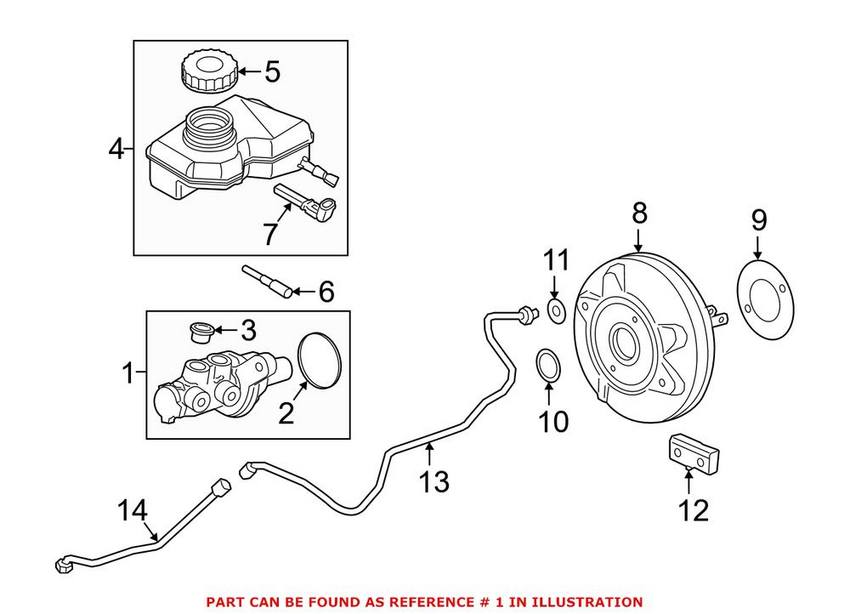 5
4
7
6
3
1
2
8
9
11
10
13
12
14

PART CAN BE FOUND AS REFERENCE # 1 IN ILLUSTRATION